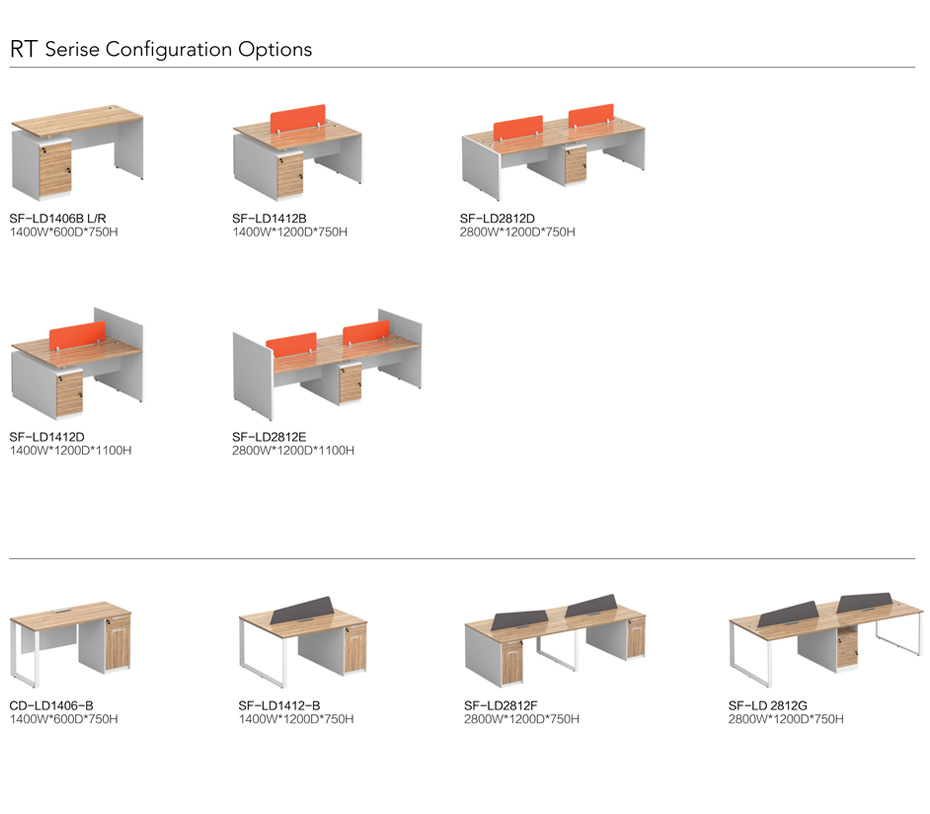 RT Serise Configuration Options

SF-LD1406B L/R
1400W*600D*750H

SF-LD1412B
1400W*1200D*750H

SF-LD2812D
2800W*1200D*750H

SF-LD1412D
1400W*1200D*1100H

SF-LD2812E
2800W*1200D*1100H

CD-LD1406-B
1400W*600D*750H

SF-LD1412-B
1400W*1200D*750H

SF-LD2812F
2800W*1200D*750H

SF-LD 2812G
2800W*1200D*750H